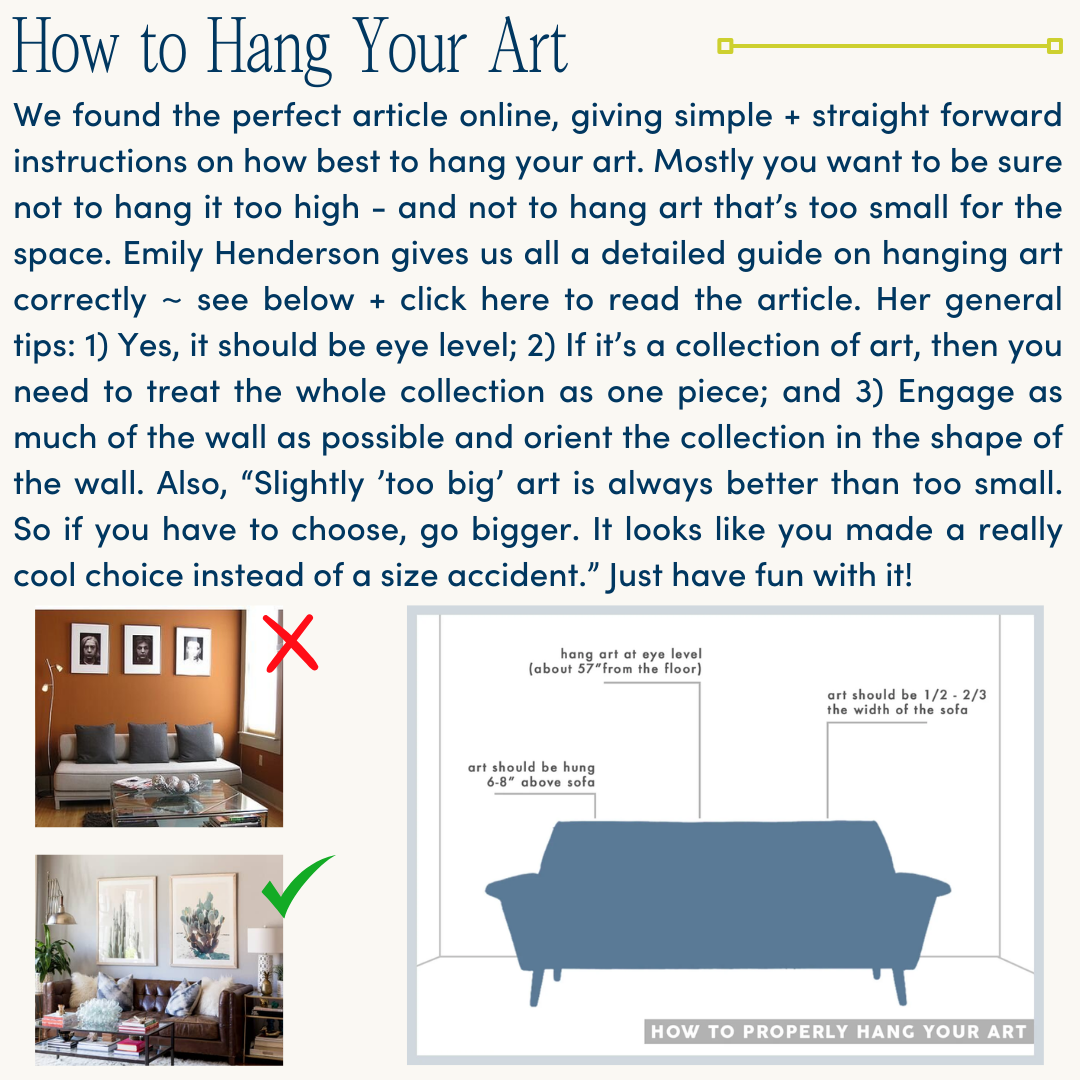 How to Hang Your Art

We found the perfect article online, giving simple + straight forward instructions on how best to hang your art. Mostly you want to be sure not to hang it too high - and not to hang art that's too small for the space. Emily Henderson gives us all a detailed guide on hanging art correctly ~ see below + click here to read the article. Her general tips: 1) Yes, it should be eye level; 2) If it's a collection of art, then you need to treat the whole collection as one piece; and 3) Engage as much of the wall as possible and orient the collection in the shape of the wall. Also, "Slightly 'too big' art is always better than too small. So if you have to choose, go bigger. It looks like you made a really cool choice instead of a size accident." Just have fun with it!

hang art at eye level (about 57"from the floor)

art should be 1/2 - 2/3 the width of the sofa

art should be hung 6-8" above sofa

HOW TO PROPERLY HANG YOUR ART